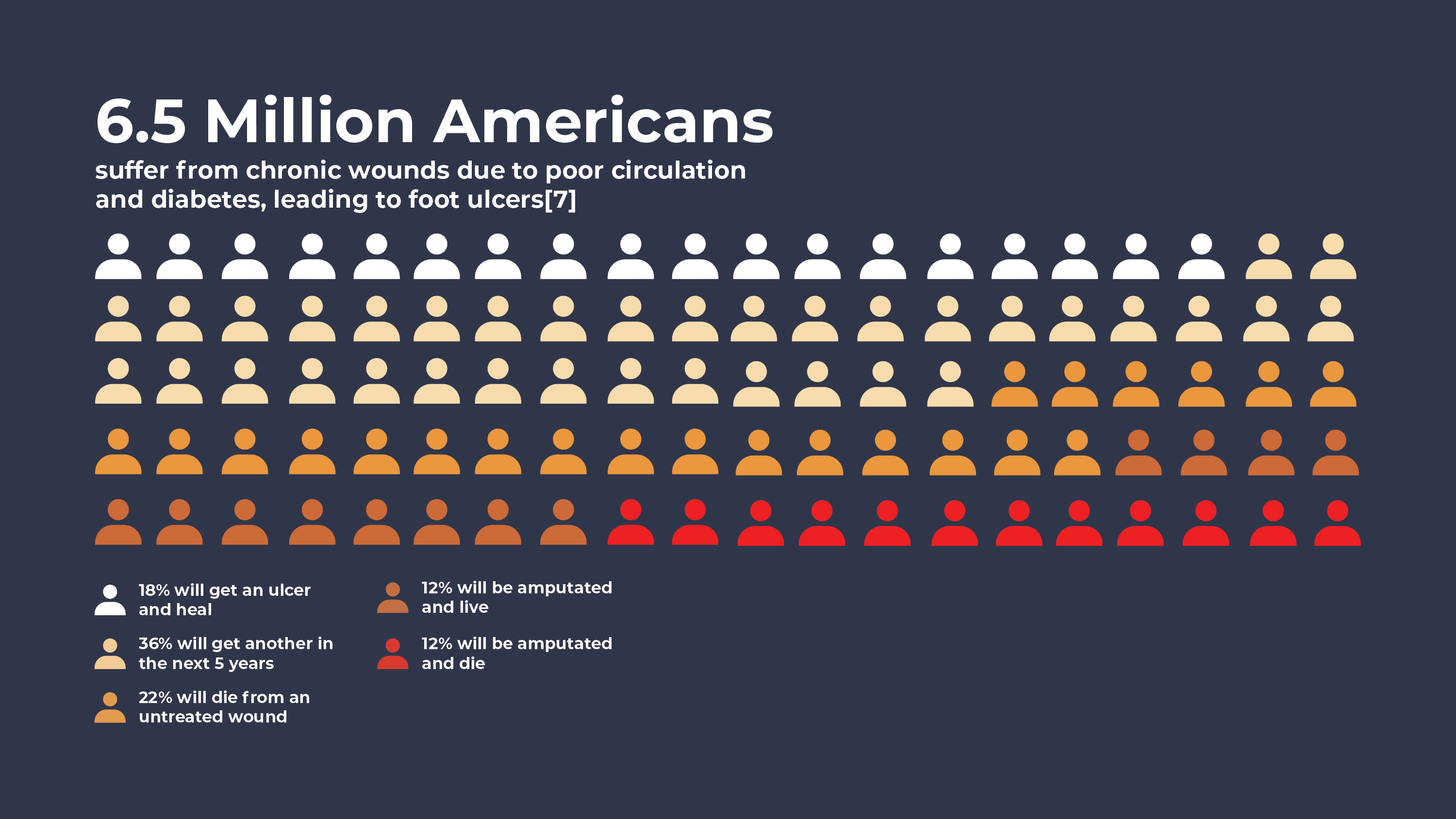 6.5 Million Americans

suffer from chronic wounds due to poor circulation and diabetes, leading to foot ulcers[7]

18% will get an ulcer and heal

36% will get another in the next 5 years

22% will die from an untreated wound

12% will be amputated and live

12% will be amputated and die